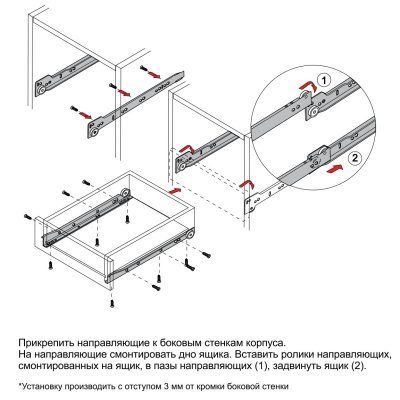 1

2

Прикрепить направляющие к боковым стенкам корпуса.
На направляющие смонтировать дно ящика. Вставить ролики направляющих, смонтированных на ящик, в пазы направляющих (1), задвинуть ящик (2).

*Установку производить с отступом 3 мм от кромки боковой стенки