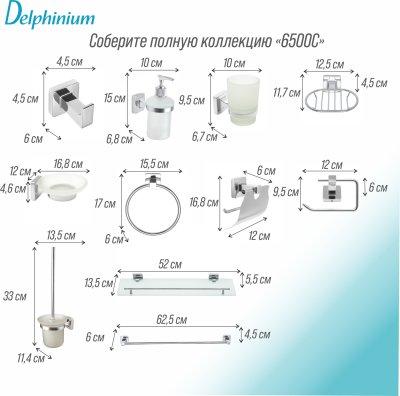 Delphinium

Соберите полную коллекцию «6500С»

4,5 см
4,5 см
6 см

10 см
15 см
6,8 см

10 см
9,5 см
6,7 см

12,5 см
11,7 см
4,5 см

12 см
16,8 см
4,6 см

15,5 см
17 см
6 см

6 см
16,8 см
12 см

12 см
9,5 см
6 см

13,5 см
33 см
11,4 см

52 см
13,5 см
5,5 см

62,5 см
6 см
4,5 см