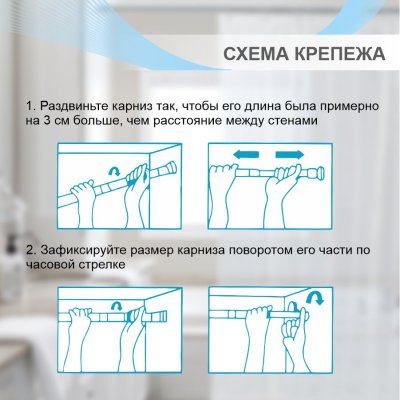 СХЕМА КРЕПЕЖА

1. Раздвиньте карниз так, чтобы его длина была примерно на 3 см больше, чем расстояние между стенами

2. Зафиксируйте размер карниза поворотом его части по часовой стрелке