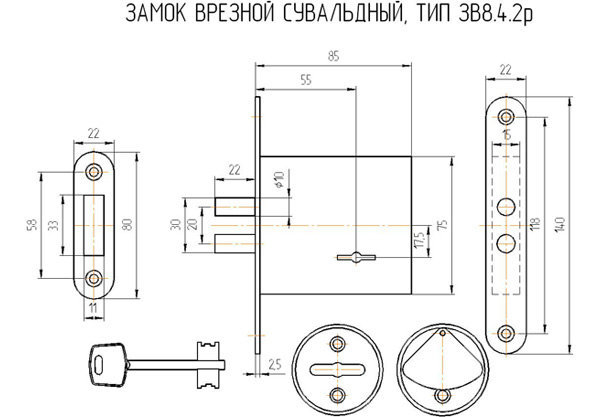 ЗАМОК ВРЕЗНОЙ СУВАЛЬДНЫЙ, ТИП ЗВ8.4.2р

22
58
33
80
11

85
55
22
$\phi 10$
30
20
17,5
75
2,5

22
15
118
140