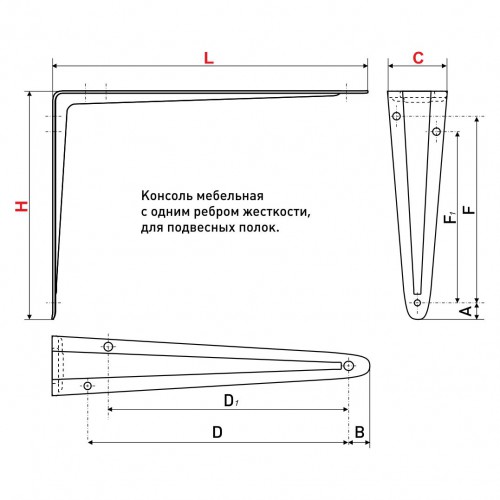 L

C

H

Консоль мебельная с одним ребром жесткости, для подвесных полок.

$F_1$

F

A

$D_1$

D

B